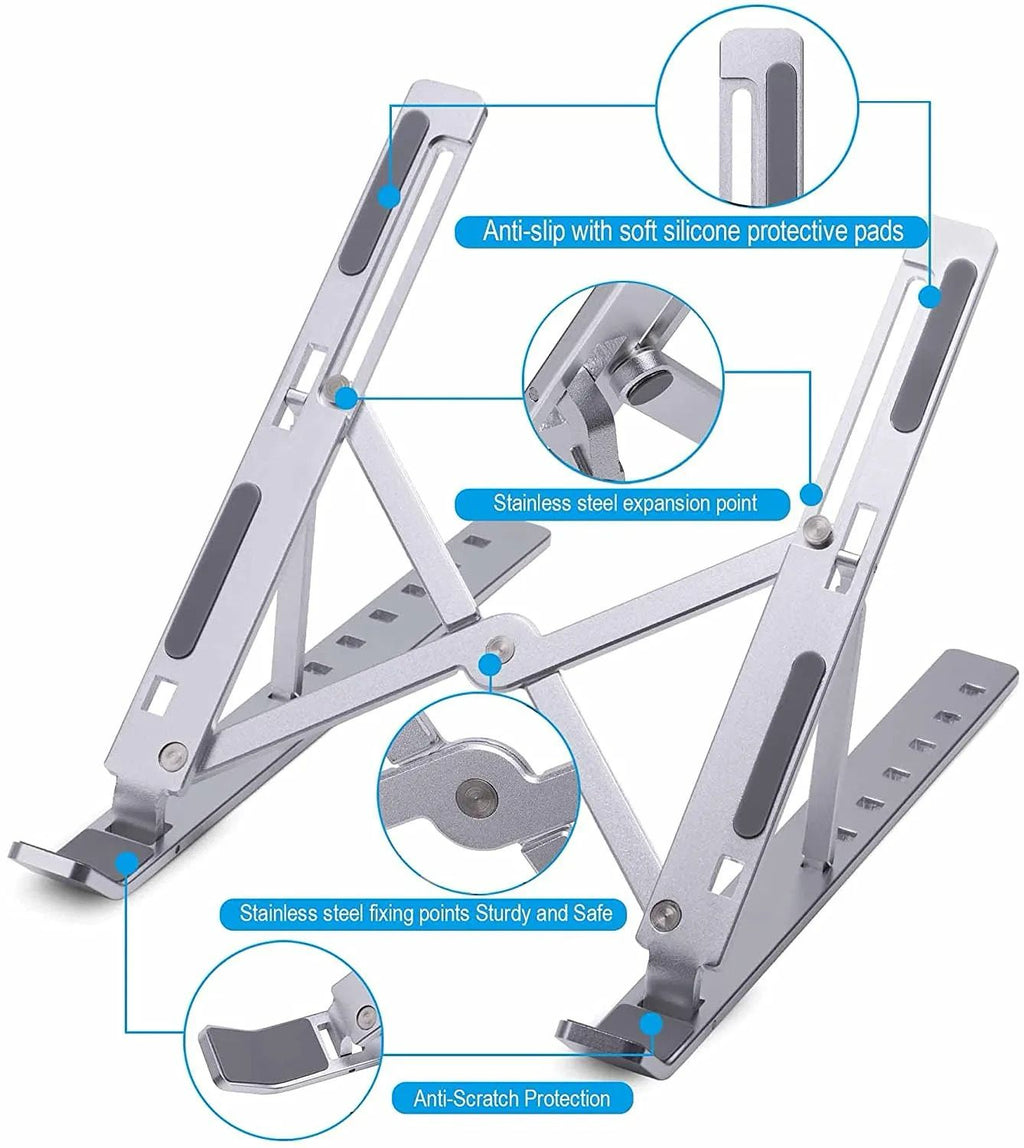 Anti-slip with soft silicone protective pads

Stainless steel expansion point

Stainless steel fixing points Sturdy and Safe

Anti-Scratch Protection